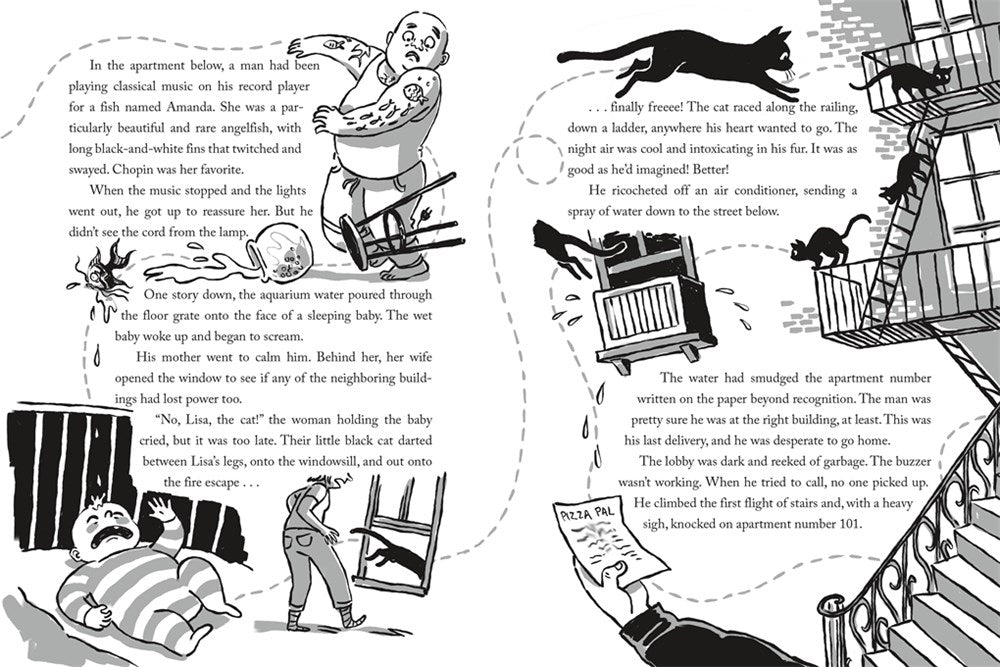 In the apartment below, a man had been playing classical music on his record player for a fish named Amanda. She was a particularly beautiful and rare angelfish, with long black-and-white fins that twitched and swayed. Chopin was her favorite.

When the music stopped and the lights went out, he got up to reassure her. But he didn't see the cord from the lamp.

One story down, the aquarium water poured through the floor grate onto the face of a sleeping baby. The wet baby woke up and began to scream.

His mother went to calm him. Behind her, her wife opened the window to see if any of the neighboring buildings had lost power too.

"No, Lisa, the cat!" the woman holding the baby cried, but it was too late. Their little black cat darted between Lisa's legs, onto the windowsill, and out onto the fire escape . . .

. . . finally freeee! The cat raced along the railing, down a ladder, anywhere his heart wanted to go. The night air was cool and intoxicating in his fur. It was as good as he'd imagined! Better!

He ricocheted off an air conditioner, sending a spray of water down to the street below.

The water had smudged the apartment number written on the paper beyond recognition. The man was pretty sure he was at the right building, at least. This was his last delivery, and he was desperate to go home.

The lobby was dark and reeked of garbage. The buzzer wasn't working. When he tried to call, no one picked up. He climbed the first flight of stairs and, with a heavy sigh, knocked on apartment number 101.

PIZZA PAL